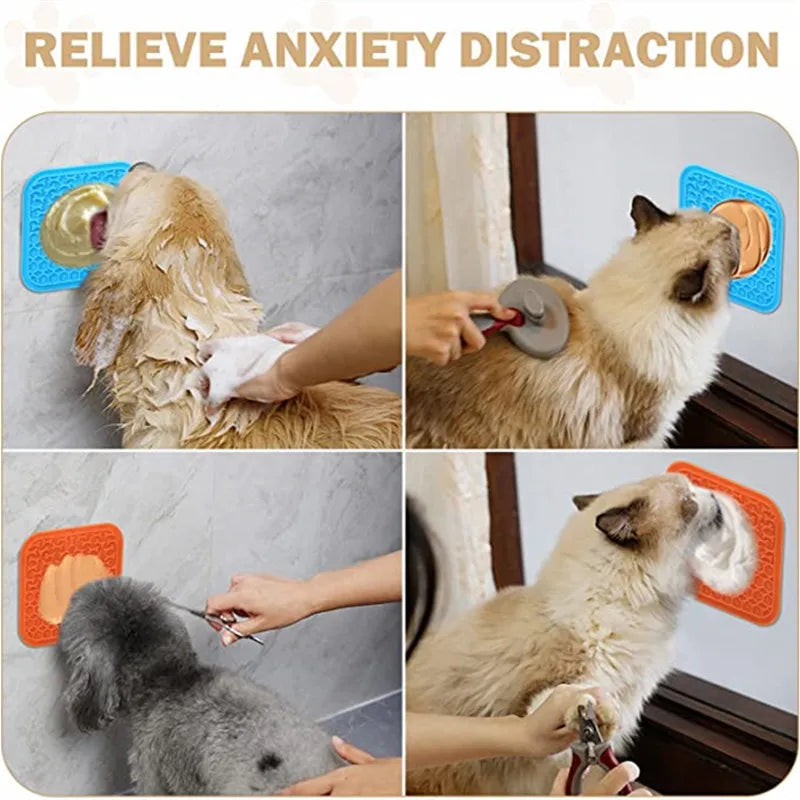 RELIEVE ANXIETY DISTRACTION